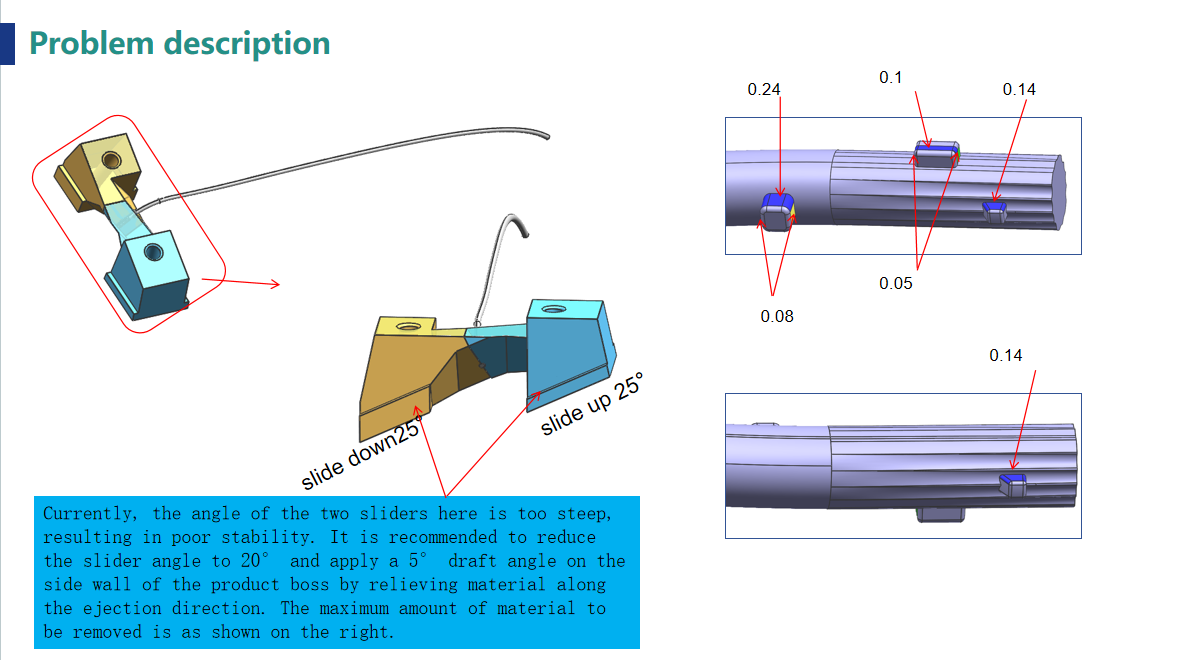 Problem description

slide down25°

slide up 25°

Currently, the angle of the two sliders here is too steep, resulting in poor stability. It is recommended to reduce the slider angle to 20° and apply a 5° draft angle on the side wall of the product boss by relieving material along the ejection direction. The maximum amount of material to be removed is as shown on the right.

0.24

0.1

0.14

0.05

0.08

0.14