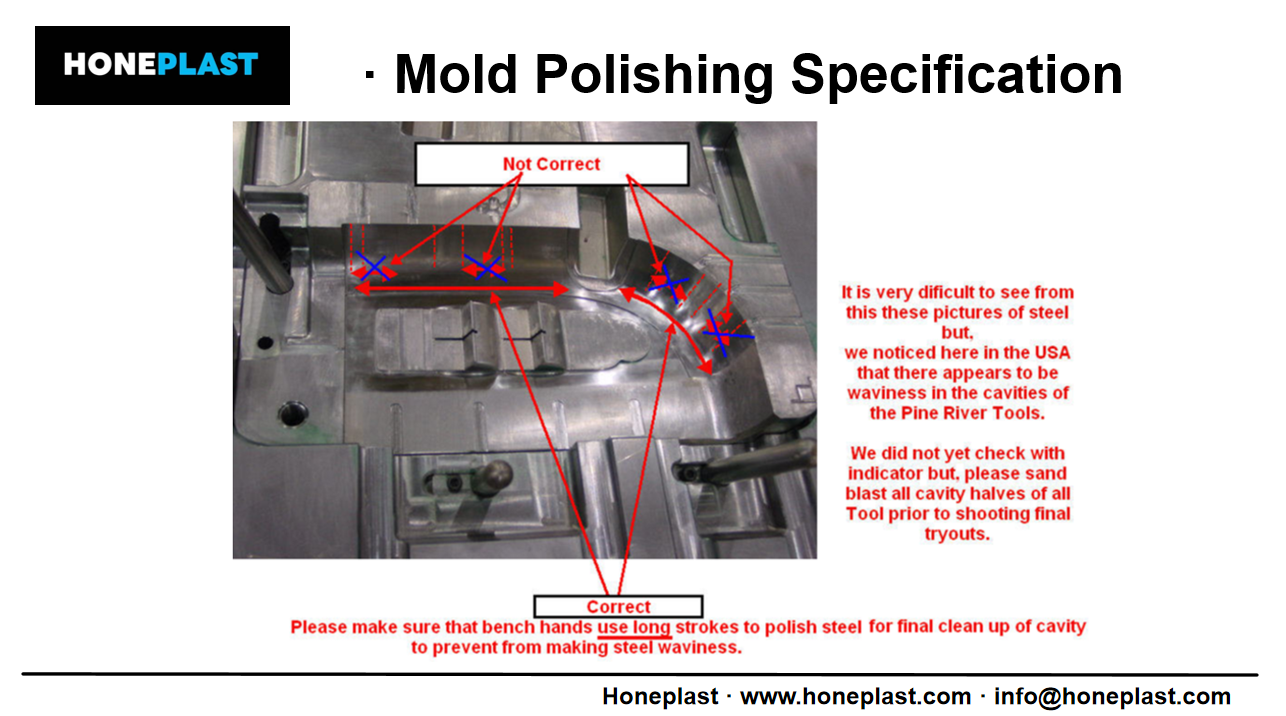 HONEPLAST

· Mold Polishing Specification

Not Correct

It is very dificult to see from this these pictures of steel but, we noticed here in the USA that there appears to be waviness in the cavities of the Pine River Tools.

We did not yet check with indicator but, please sand blast all cavity halves of all Tool prior to shooting final tryouts.

Correct

Please make sure that bench hands use long strokes to polish steel for final clean up of cavity to prevent from making steel waviness.

Honeplast · www.honeplast.com · info@honeplast.com